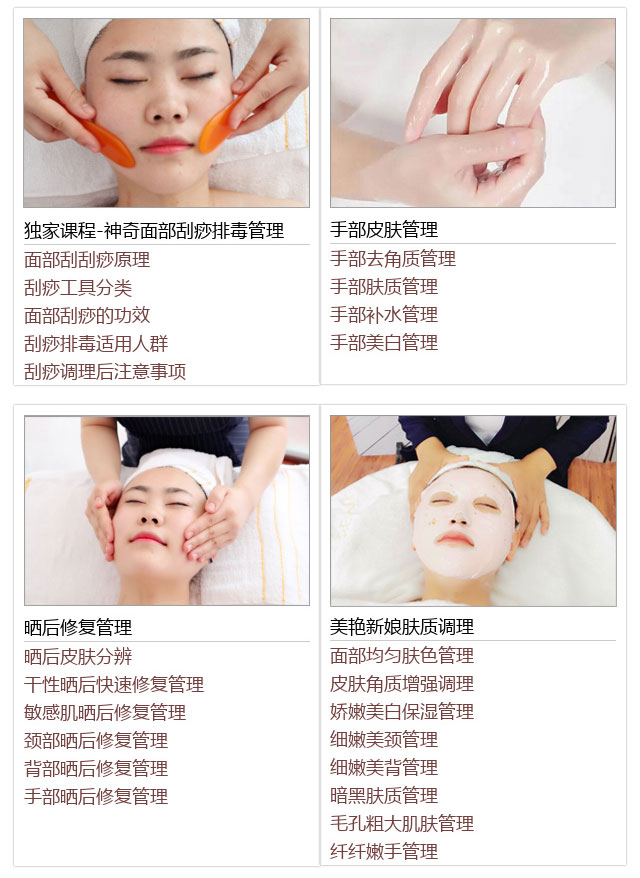 独家课程-神奇面部刮痧排毒管理

面部刮刮痧原理
刮痧工具分类
面部刮痧的功效
刮痧排毒适用人群
刮痧调理后注意事项

手部皮肤管理

手部去角质管理
手部肤质管理
手部补水管理
手部美白管理

晒后修复管理

晒后皮肤分辨
干性晒后快速修复管理
敏感肌晒后修复管理
颈部晒后修复管理
背部晒后修复管理
手部晒后修复管理

美艳新娘肤质调理

面部均匀肤色管理
皮肤角质增强调理
娇嫩美白保湿管理
细嫩美颈管理
细嫩美背管理
暗黑肤质管理
毛孔粗大肌肤管理
纤纤嫩手管理